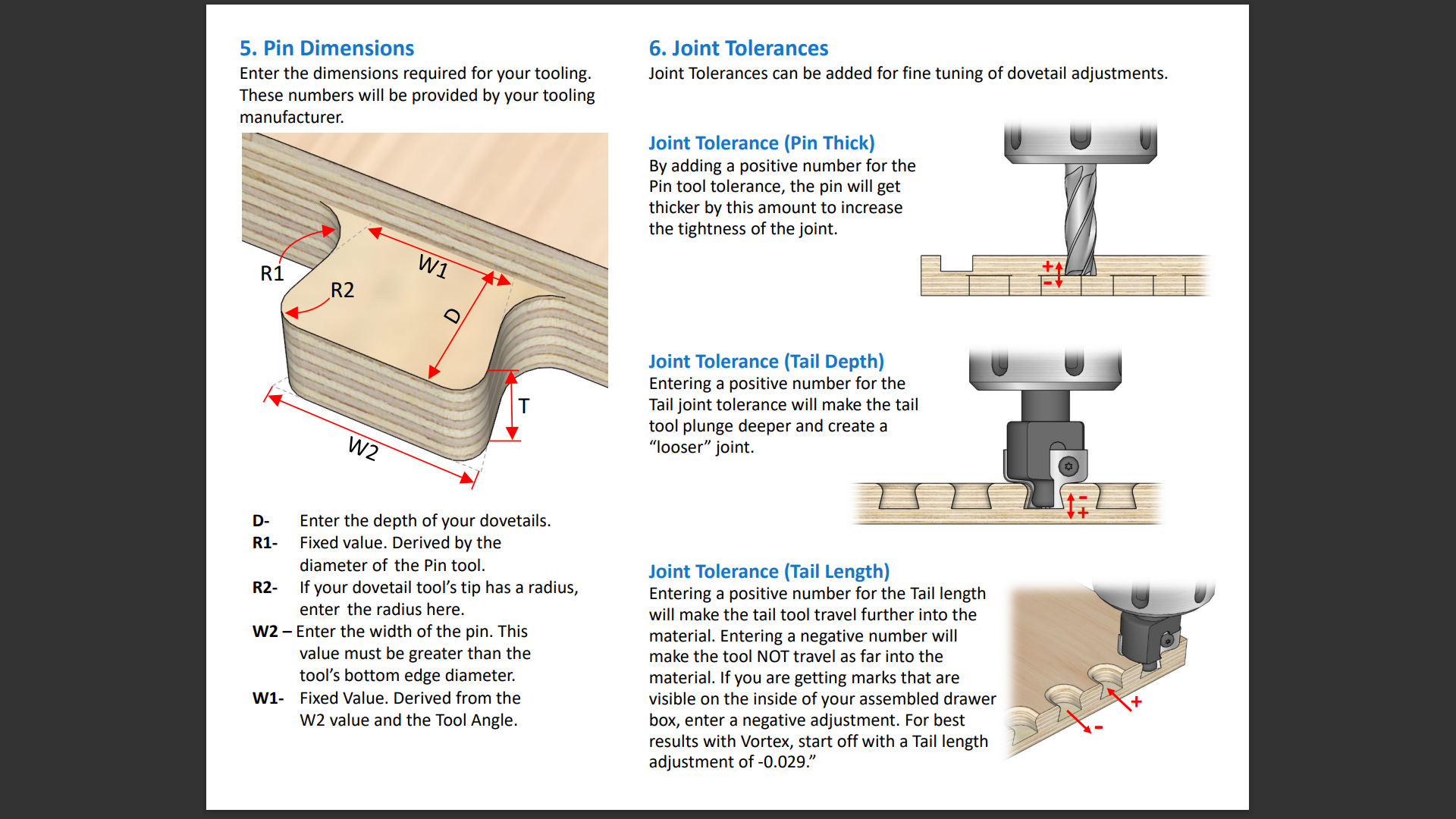 5. Pin Dimensions

Enter the dimensions required for your tooling. These numbers will be provided by your tooling manufacturer.

R1

R2

W1

D

T

W2

D- Enter the depth of your dovetails.

R1- Fixed value. Derived by the diameter of the Pin tool.

R2- If your dovetail tool's tip has a radius, enter the radius here.

W2 – Enter the width of the pin. This value must be greater than the tool's bottom edge diameter.

W1- Fixed Value. Derived from the W2 value and the Tool Angle.

6. Joint Tolerances

Joint Tolerances can be added for fine tuning of dovetail adjustments.

Joint Tolerance (Pin Thick)

By adding a positive number for the Pin tool tolerance, the pin will get thicker by this amount to increase the tightness of the joint.

+

-

Joint Tolerance (Tail Depth)

Entering a positive number for the Tail joint tolerance will make the tail tool plunge deeper and create a "looser" joint.

-

+

Joint Tolerance (Tail Length)

Entering a positive number for the Tail length will make the tail tool travel further into the material. Entering a negative number will make the tool NOT travel as far into the material. If you are getting marks that are visible on the inside of your assembled drawer box, enter a negative adjustment. For best results with Vortex, start off with a Tail length adjustment of -0.029."

+

-