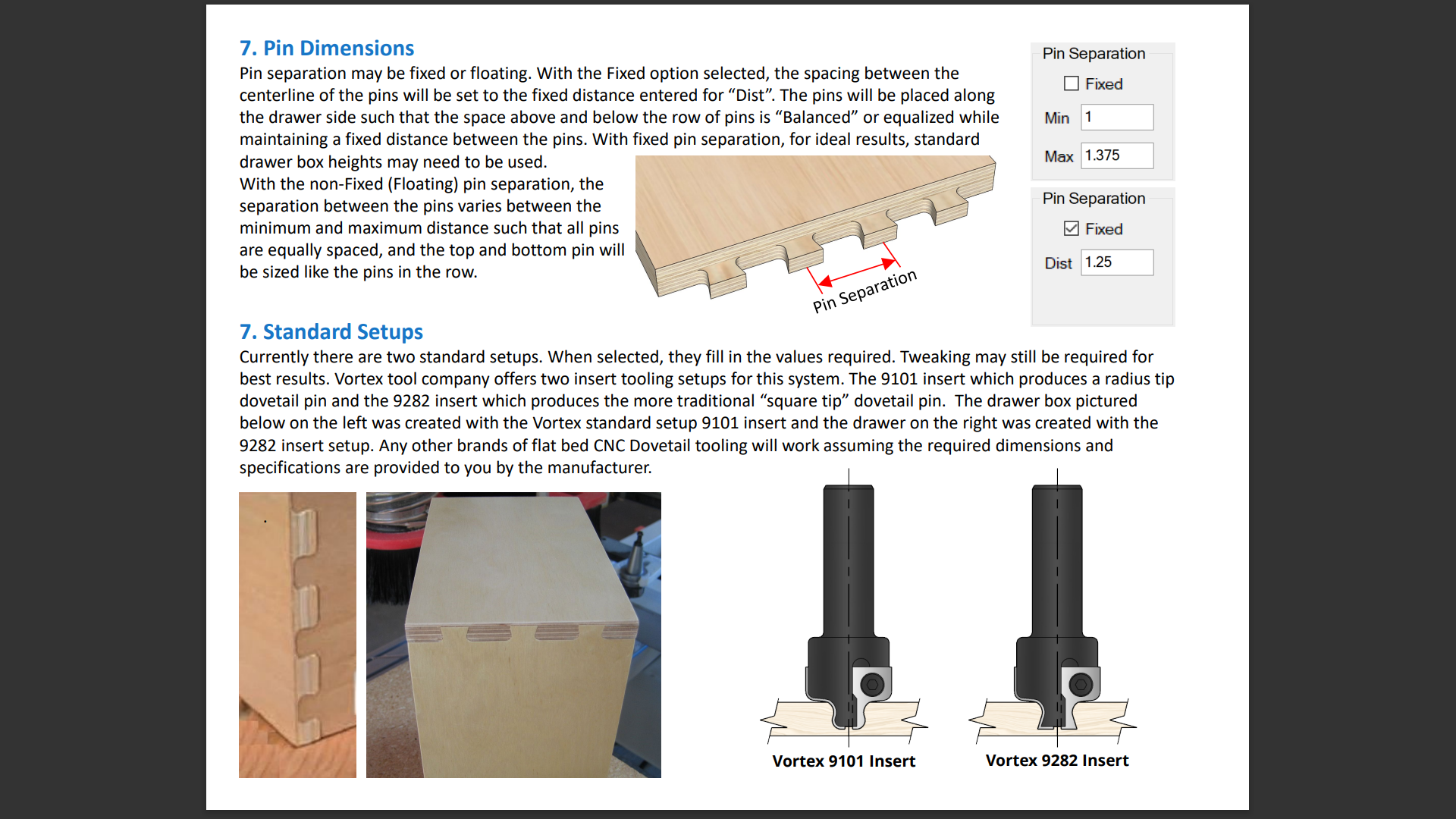 7. Pin Dimensions

Pin separation may be fixed or floating. With the Fixed option selected, the spacing between the centerline of the pins will be set to the fixed distance entered for “Dist”. The pins will be placed along the drawer side such that the space above and below the row of pins is “Balanced” or equalized while maintaining a fixed distance between the pins. With fixed pin separation, for ideal results, standard drawer box heights may need to be used.
With the non-Fixed (Floating) pin separation, the separation between the pins varies between the minimum and maximum distance such that all pins are equally spaced, and the top and bottom pin will be sized like the pins in the row.

Pin Separation

Pin Separation
Fixed
Min 1
Max 1.375

Pin Separation
Fixed
Dist 1.25

7. Standard Setups

Currently there are two standard setups. When selected, they fill in the values required. Tweaking may still be required for best results. Vortex tool company offers two insert tooling setups for this system. The 9101 insert which produces a radius tip dovetail pin and the 9282 insert which produces the more traditional “square tip” dovetail pin. The drawer box pictured below on the left was created with the Vortex standard setup 9101 insert and the drawer on the right was created with the 9282 insert setup. Any other brands of flat bed CNC Dovetail tooling will work assuming the required dimensions and specifications are provided to you by the manufacturer.

Vortex 9101 Insert

Vortex 9282 Insert