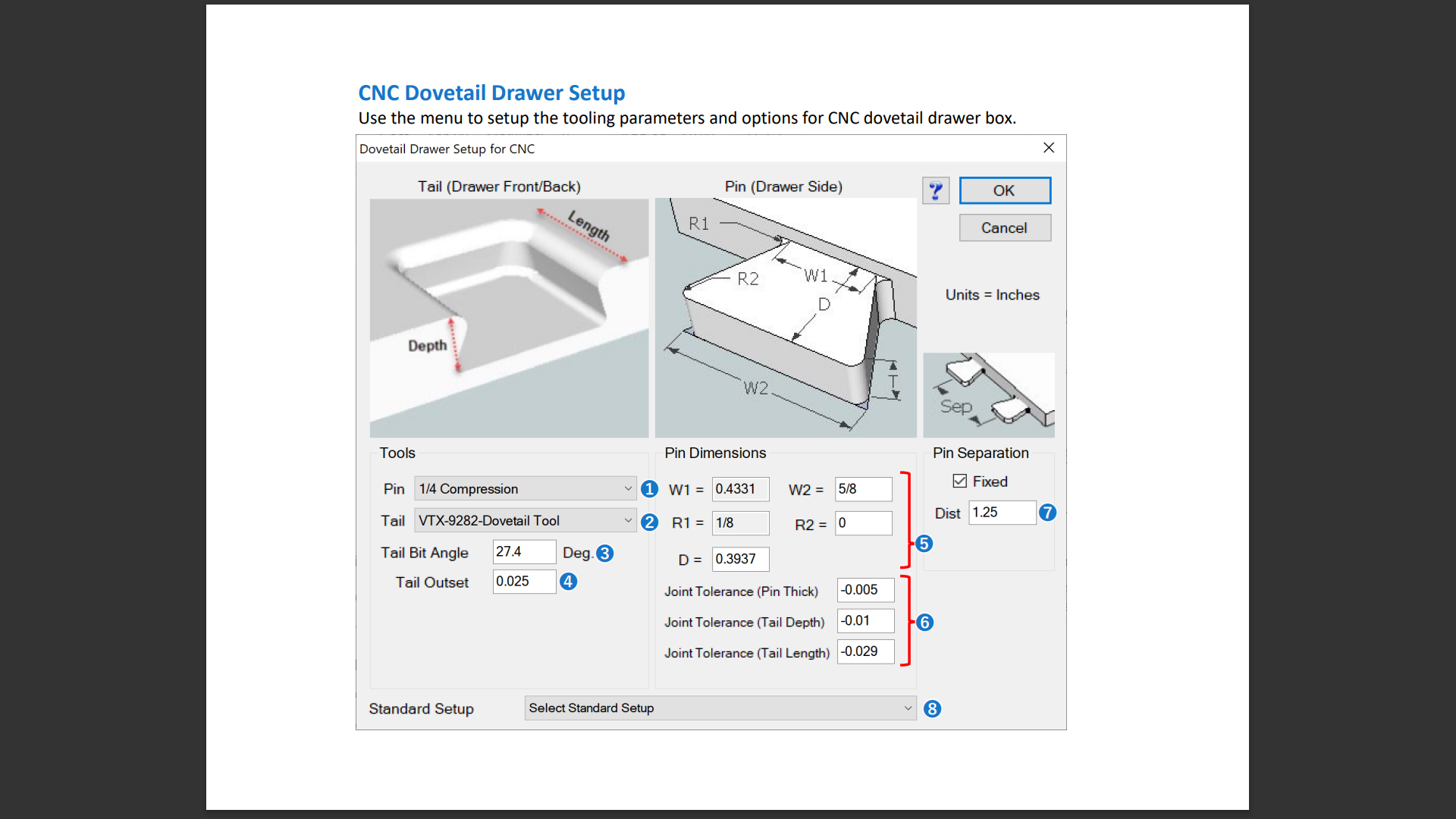 CNC Dovetail Drawer Setup
Use the menu to setup the tooling parameters and options for CNC dovetail drawer box.

Dovetail Drawer Setup for CNC

Tail (Drawer Front/Back)

Length

Depth

Pin (Drawer Side)

R1

R2

W1

D

W2

T

?

OK

Cancel

Units = Inches

Sep

Tools

Pin 1/4 Compression 1

Tail VTX-9282-Dovetail Tool 2

Tail Bit Angle 27.4 Deg. 3

Tail Outset 0.025 4

Pin Dimensions

W1 = 0.4331 W2 = 5/8

R1 = 1/8 R2 = 0

D = 0.3937

5

Joint Tolerance (Pin Thick) -0.005

Joint Tolerance (Tail Depth) -0.01

Joint Tolerance (Tail Length) -0.029

6

Pin Separation

Fixed

Dist 1.25 7

Standard Setup Select Standard Setup 8